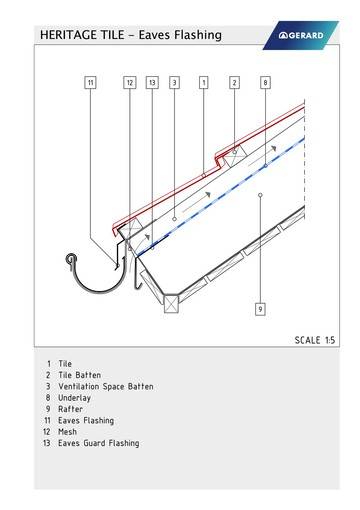 HERITAGE TILE – Eaves Flashing

GERARD

11 12 13 3 1 2 8

9

SCALE 1:5

1 Tile
2 Tile Batten
3 Ventilation Space Batten
8 Underlay
9 Rafter
11 Eaves Flashing
12 Mesh
13 Eaves Guard Flashing