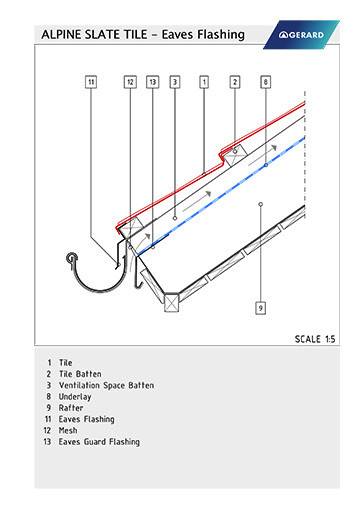 ALPINE SLATE TILE – Eaves Flashing

GERARD

11
12
13
3
1
2
8
9

SCALE 1:5

1 Tile
2 Tile Batten
3 Ventilation Space Batten
8 Underlay
9 Rafter
11 Eaves Flashing
12 Mesh
13 Eaves Guard Flashing