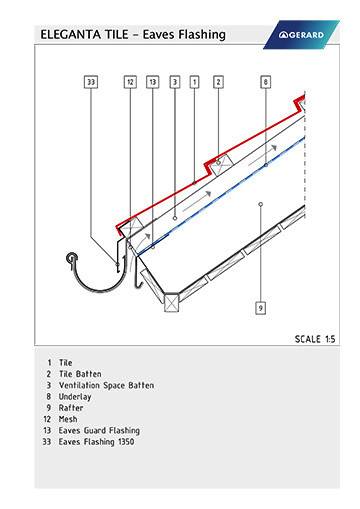 ELEGANTA TILE – Eaves Flashing

GERARD

33
12
13
3
1
2
8
9

SCALE 1:5

1 Tile
2 Tile Batten
3 Ventilation Space Batten
8 Underlay
9 Rafter
12 Mesh
13 Eaves Guard Flashing
33 Eaves Flashing 1350